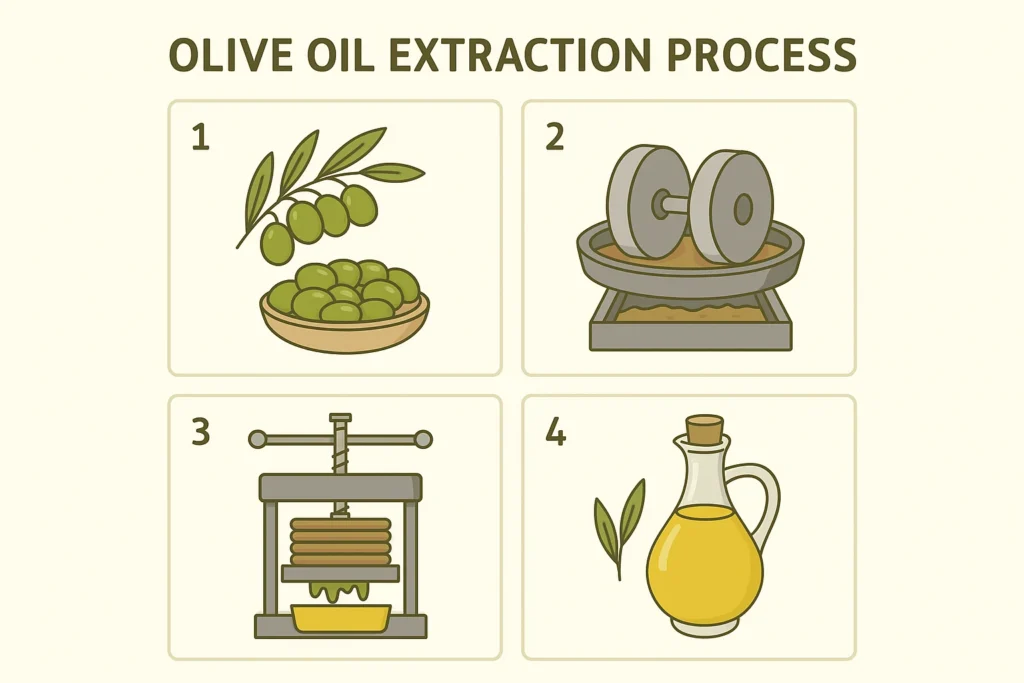 OLIVE OIL EXTRACTION PROCESS

1

2

3

4