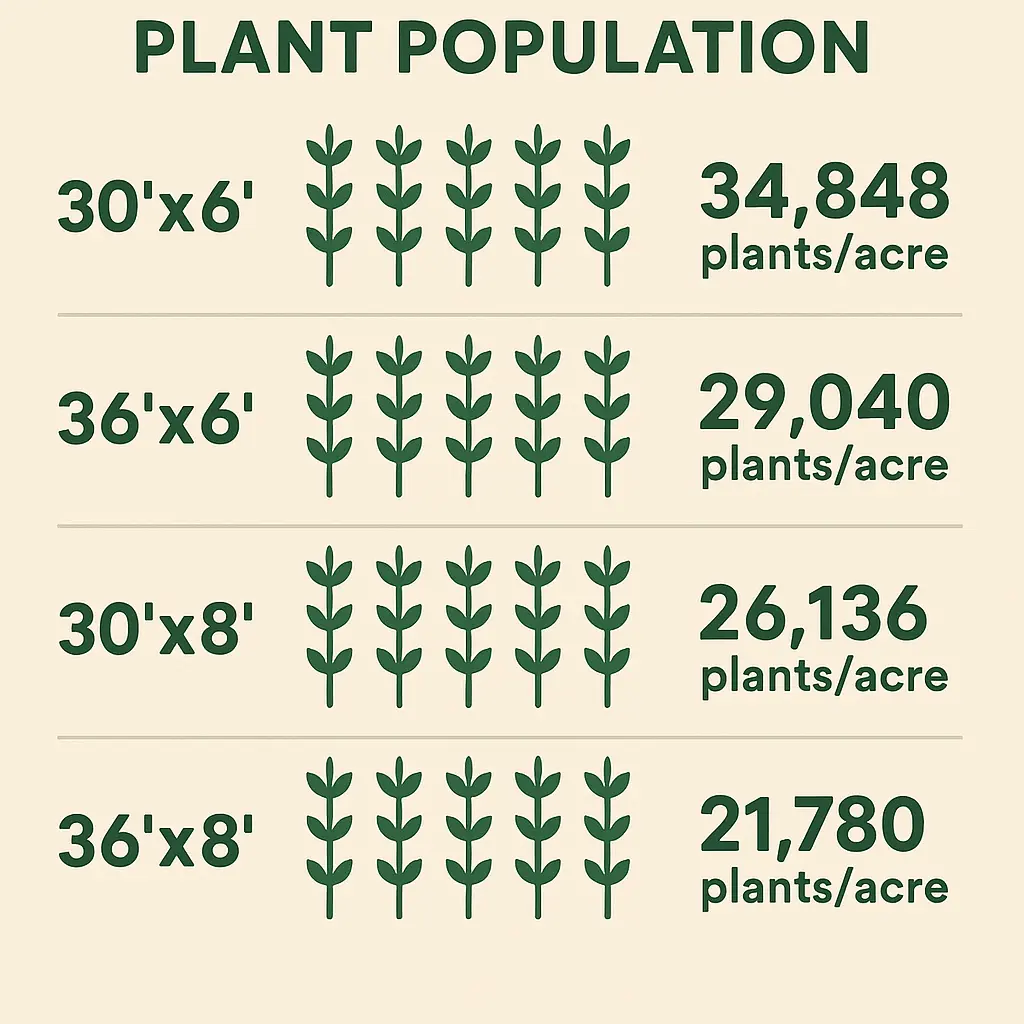 PLANT POPULATION

30'x6' 34,848 plants/acre

36'x6' 29,040 plants/acre

30'x8' 26,136 plants/acre

36'x8' 21,780 plants/acre